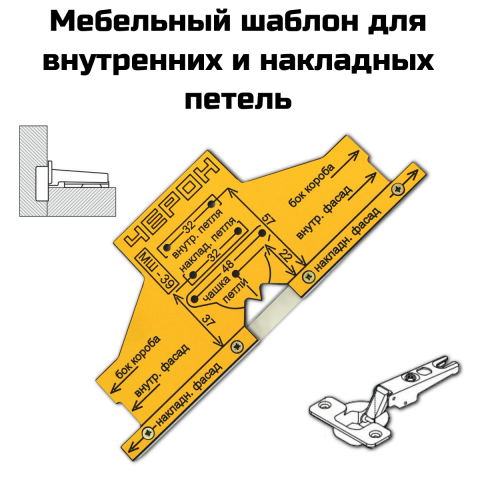 Мебельный шаблон для внутренних и накладных петель

ЧЕРОН

МШ - 39

32
внутр. петля
наклад. петля
32
48
чашка
петли
57
22
37

бок короба
внутр. фасад
накладн. фасад

бок короба
внутр. фасад
накладн. фасад